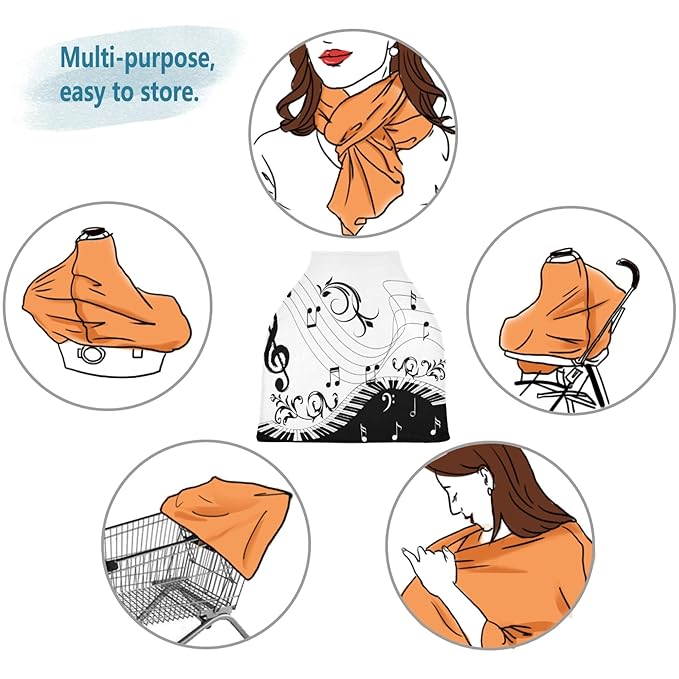 Multi-purpose,
easy to store.