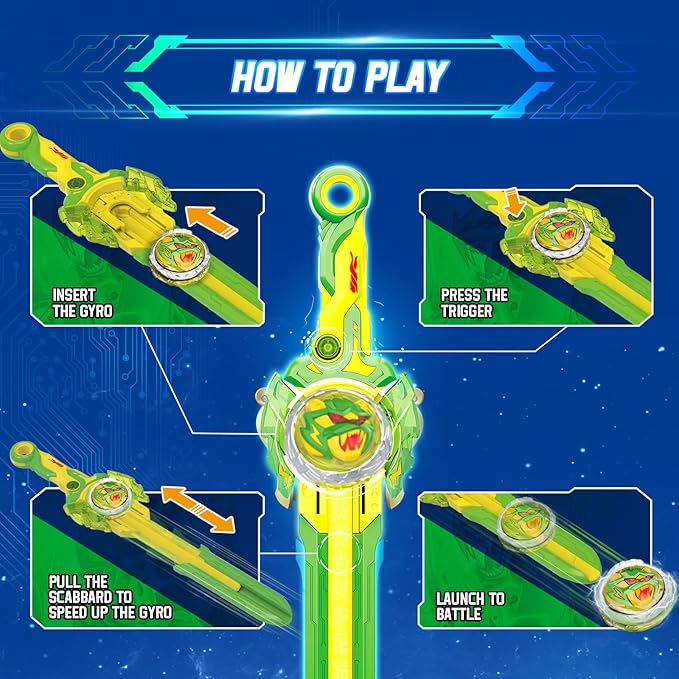 HOW TO PLAY

INSERT THE GYRO

PRESS THE TRIGGER

PULL THE SCABBARD TO SPEED UP THE GYRO

LAUNCH TO BATTLE