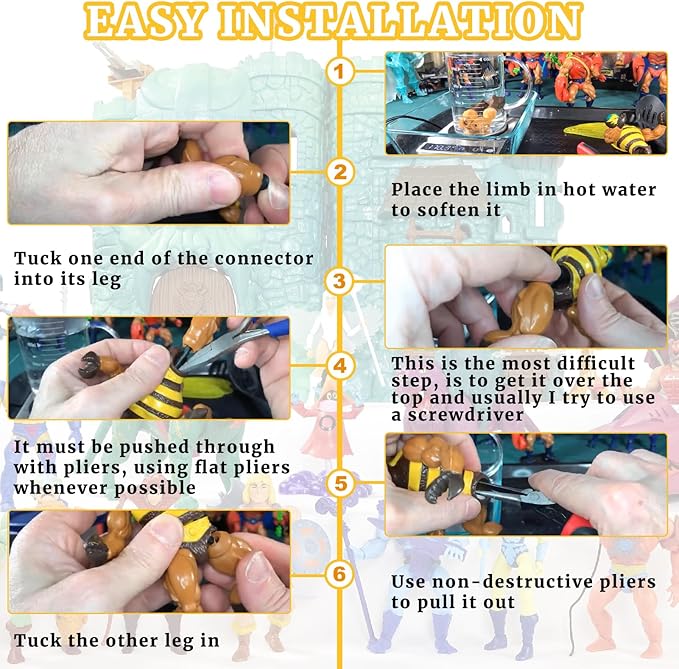 EASY INSTALLATION

1

Place the limb in hot water to soften it

2

Tuck one end of the connector into its leg

3

This is the most difficult step, is to get it over the top and usually I try to use a screwdriver

4

It must be pushed through with pliers, using flat pliers whenever possible

5

Use non-destructive pliers to pull it out

6

Tuck the other leg in