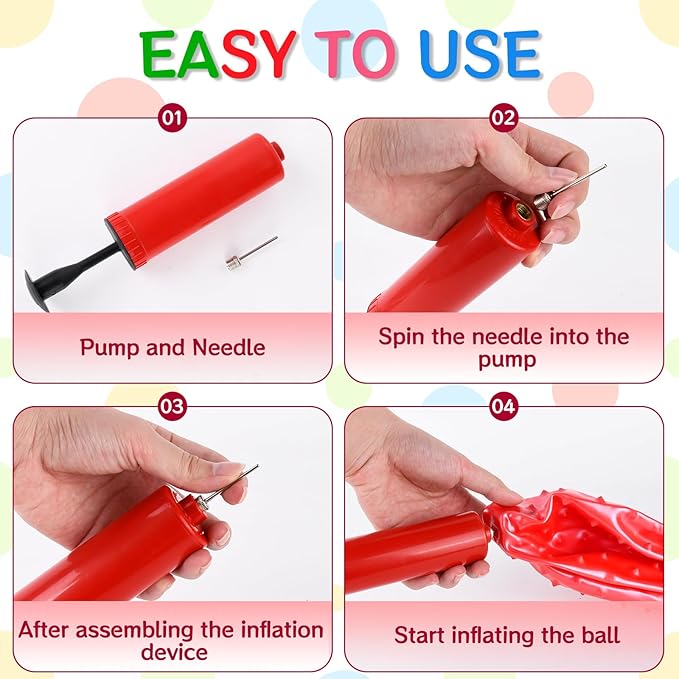 EASY TO USE

01

Pump and Needle

02

Spin the needle into the pump

03

After assembling the inflation device

04

Start inflating the ball