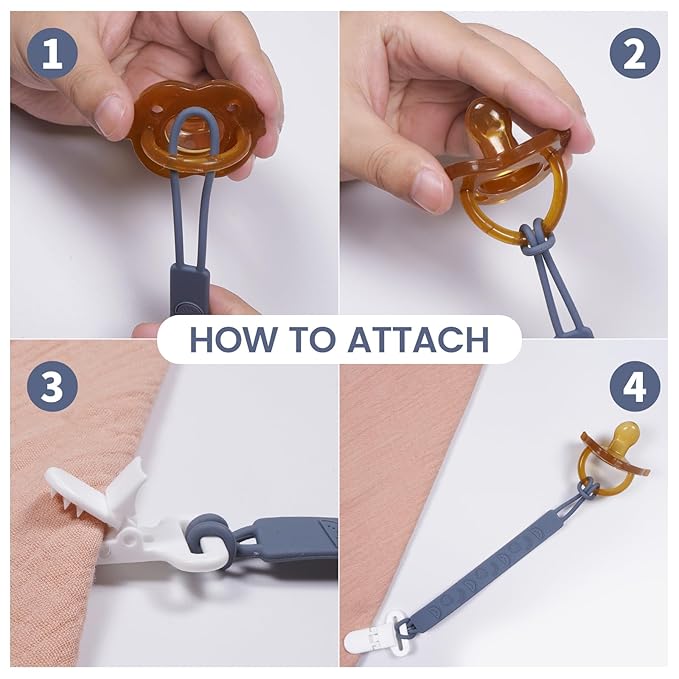 1

2

HOW TO ATTACH

3

4