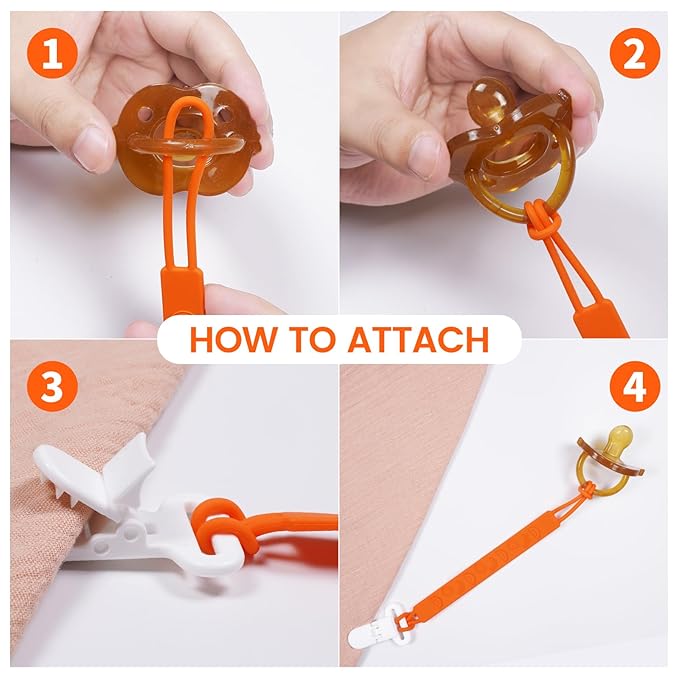 1

2

HOW TO ATTACH

3

4