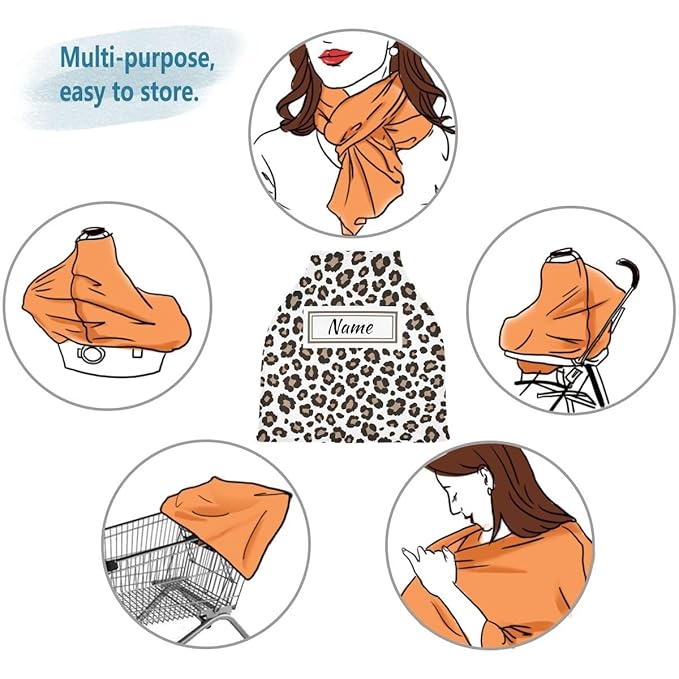 Multi-purpose, easy to store.

Name