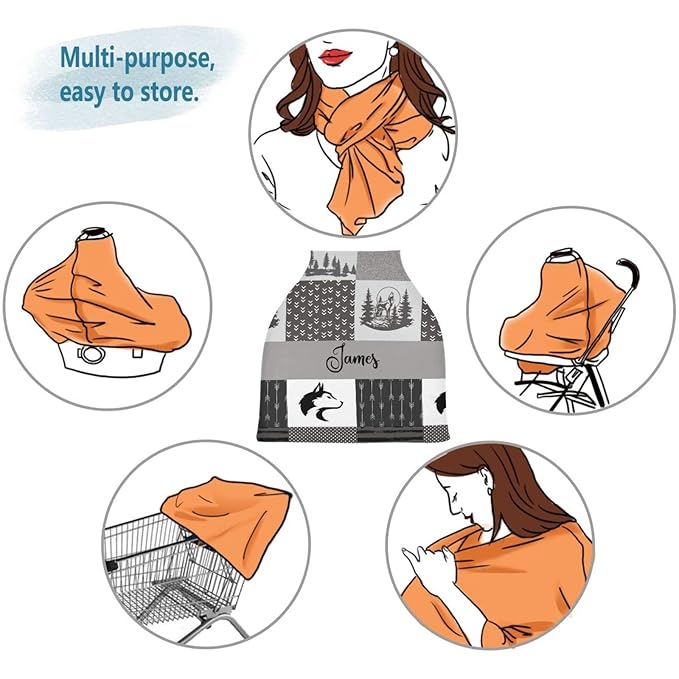 Multi-purpose, easy to store.

James