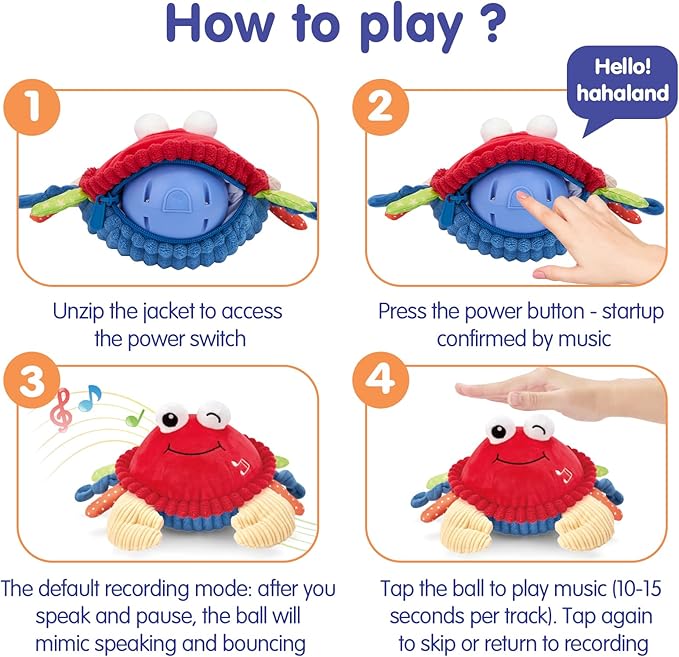 How to play ?

1

Unzip the jacket to access the power switch

2

Hello! hahaland

Press the power button - startup confirmed by music

3

The default recording mode: after you speak and pause, the ball will mimic speaking and bouncing

4

Tap the ball to play music (10-15 seconds per track). Tap again to skip or return to recording