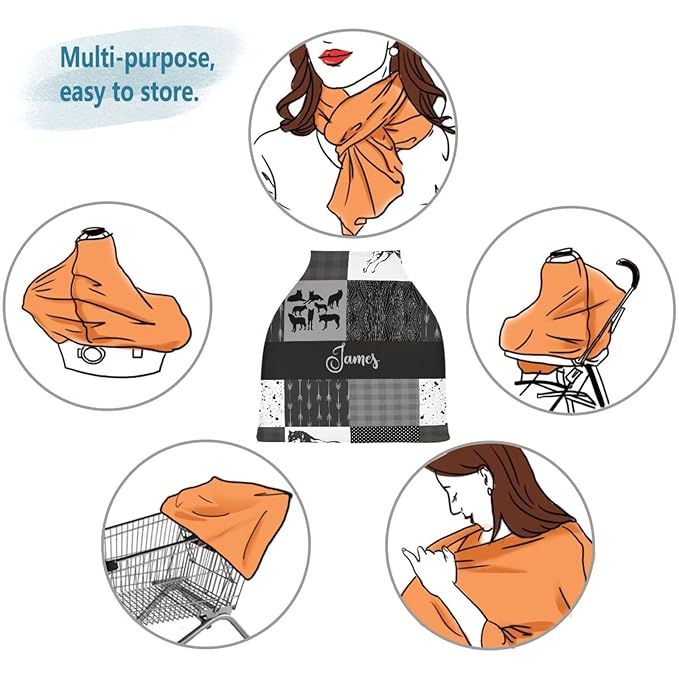 Multi-purpose,
easy to store.

James