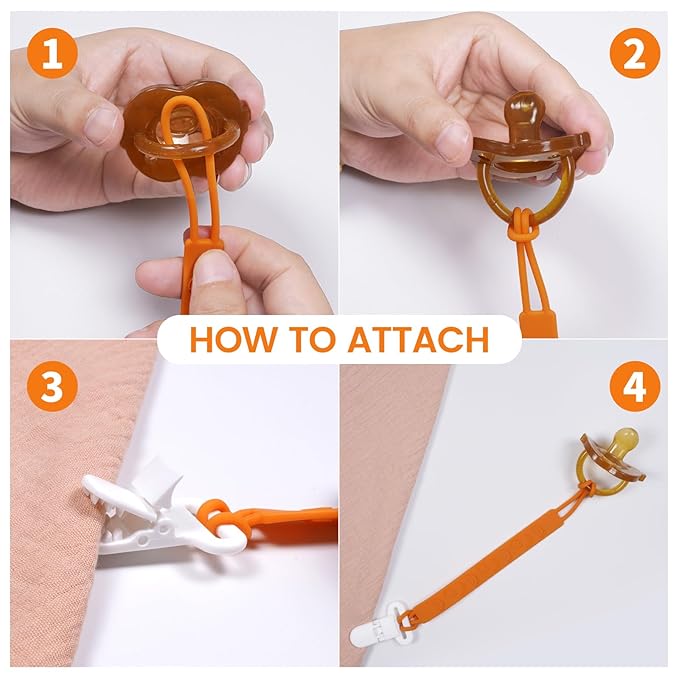 1

2

HOW TO ATTACH

3

4