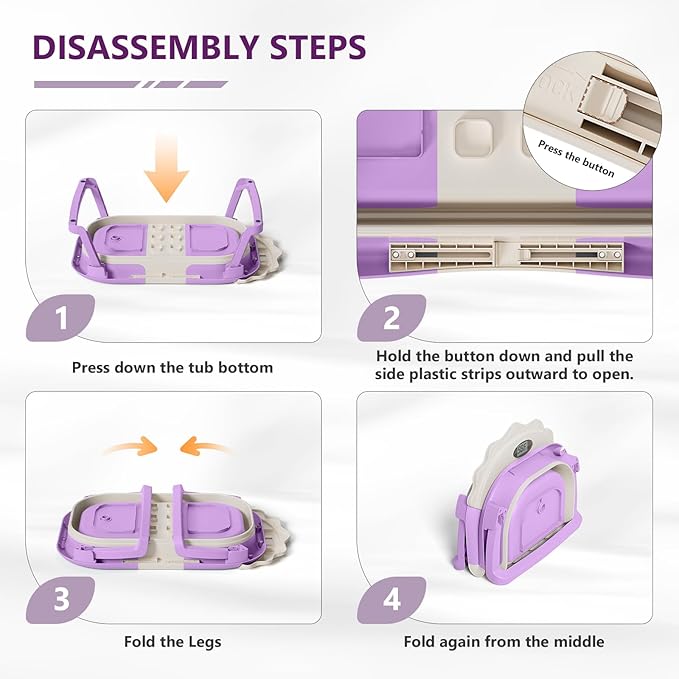 DISASSEMBLY STEPS

1

Press down the tub bottom

Press the button

2

Hold the button down and pull the side plastic strips outward to open.

3

Fold the Legs

4

Fold again from the middle