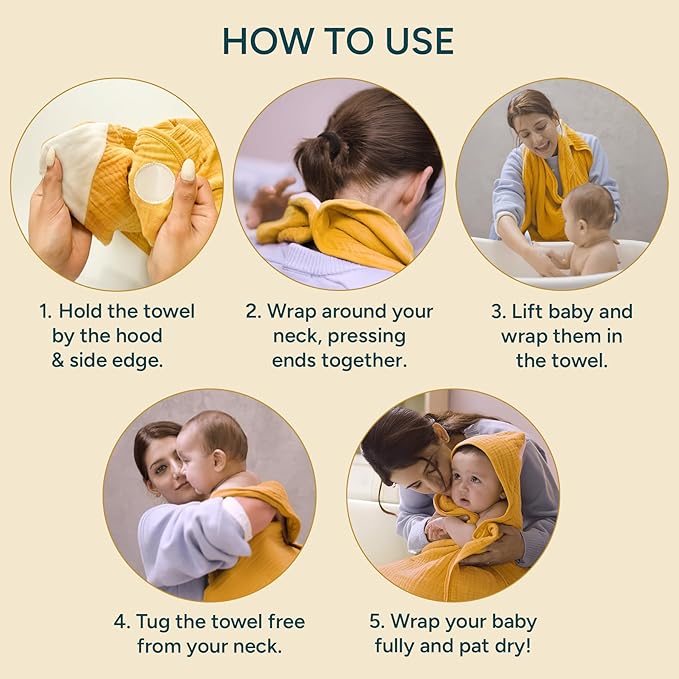 HOW TO USE

1. Hold the towel by the hood & side edge.

2. Wrap around your neck, pressing ends together.

3. Lift baby and wrap them in the towel.

4. Tug the towel free from your neck.

5. Wrap your baby fully and pat dry!