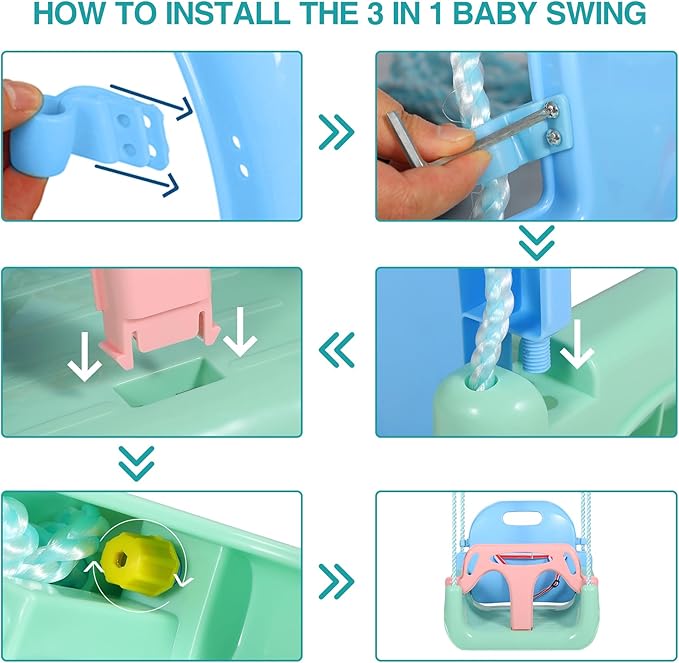 HOW TO INSTALL THE 3 IN 1 BABY SWING