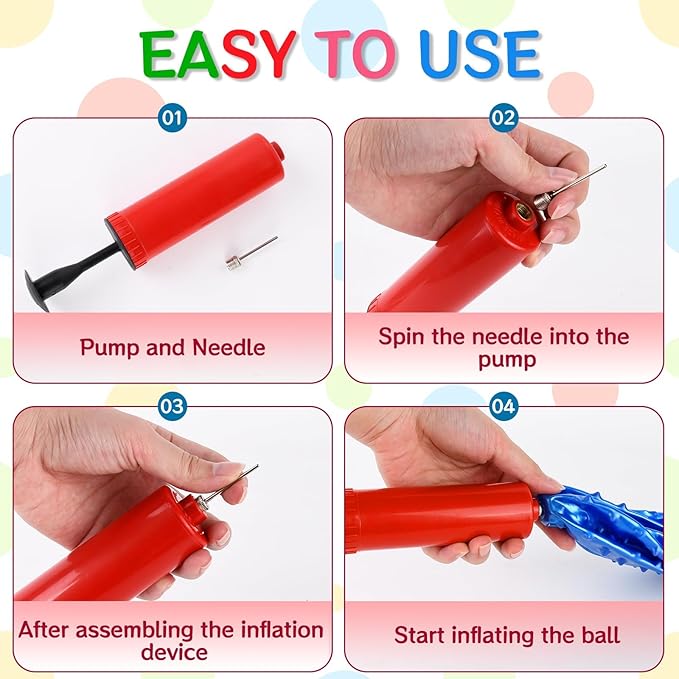 EASY TO USE

01

Pump and Needle

02

Spin the needle into the pump

03

After assembling the inflation device

04

Start inflating the ball