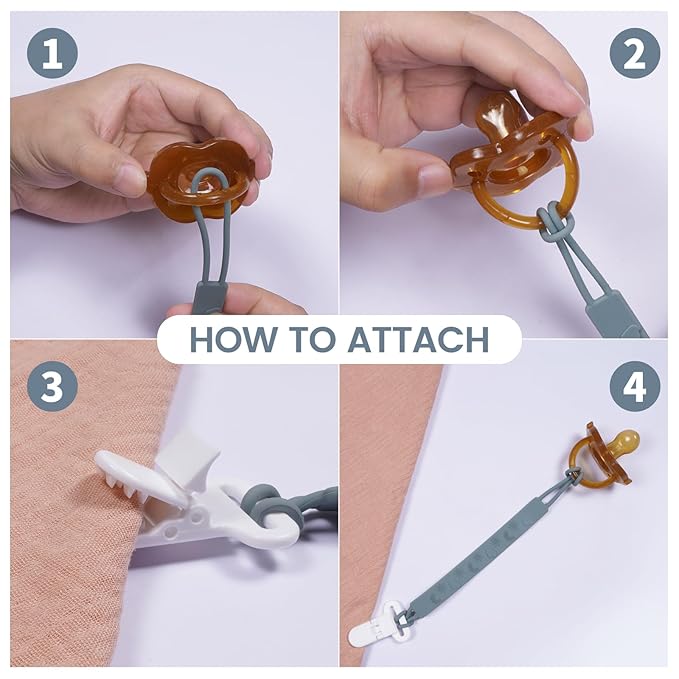 1

2

HOW TO ATTACH

3

4