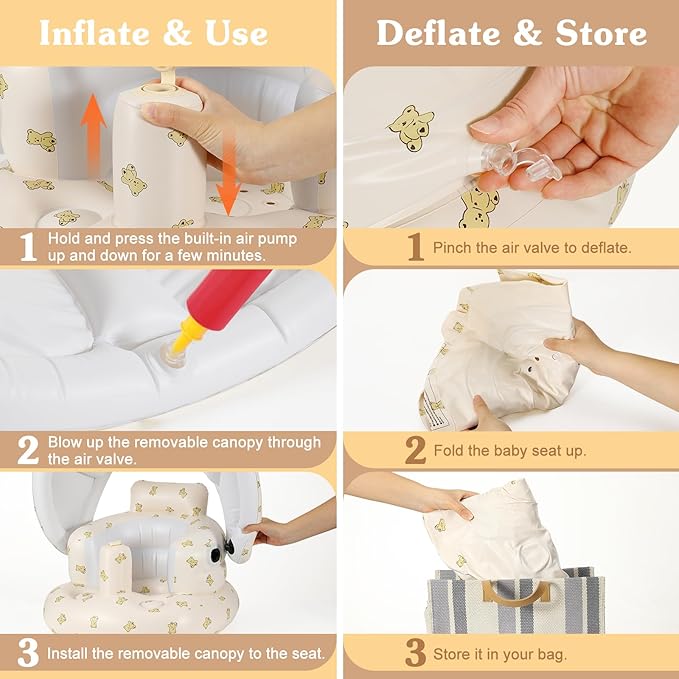 Inflate & Use

1 Hold and press the built-in air pump up and down for a few minutes.

2 Blow up the removable canopy through the air valve.

3 Install the removable canopy to the seat.

Deflate & Store

1 Pinch the air valve to deflate.

2 Fold the baby seat up.

3 Store it in your bag.