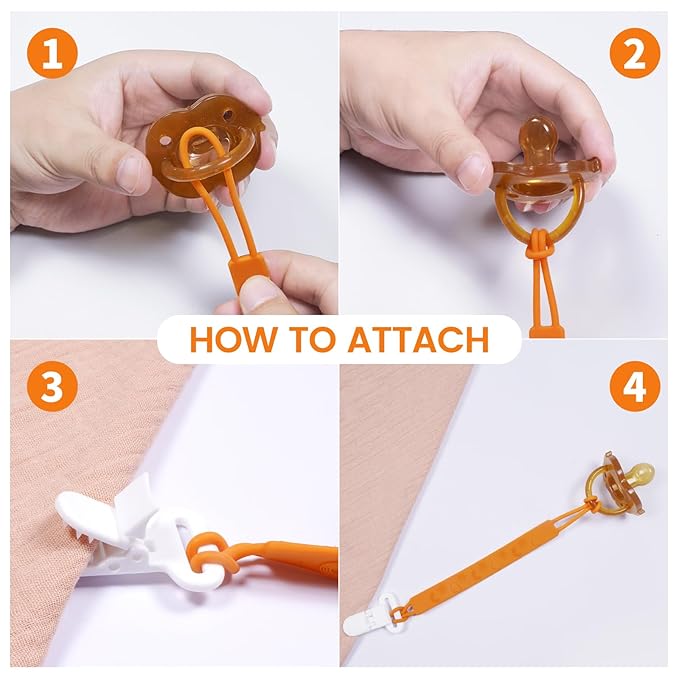 1

2

HOW TO ATTACH

3

4