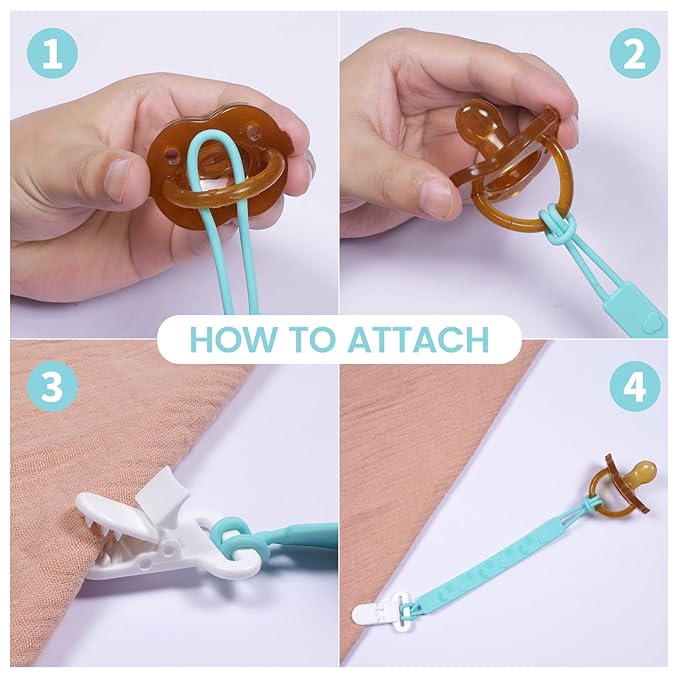 1

2

HOW TO ATTACH

3

4