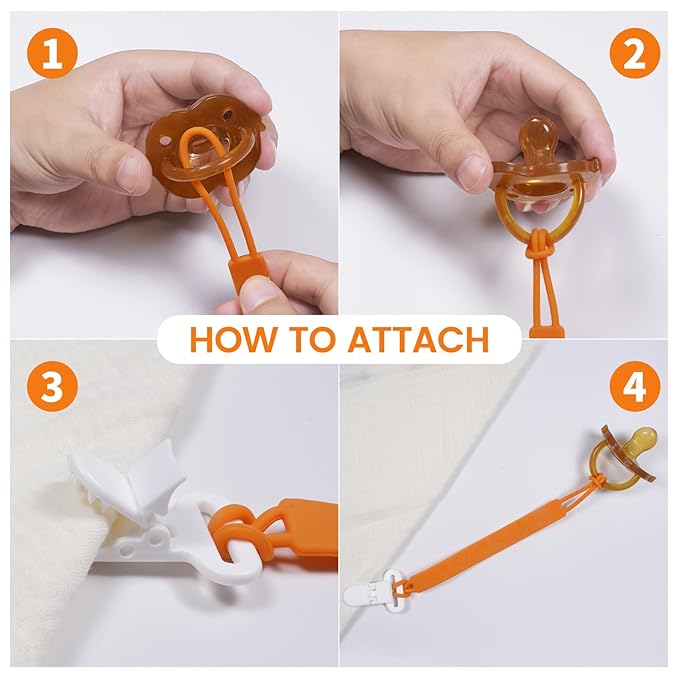 1

2

HOW TO ATTACH

3

4