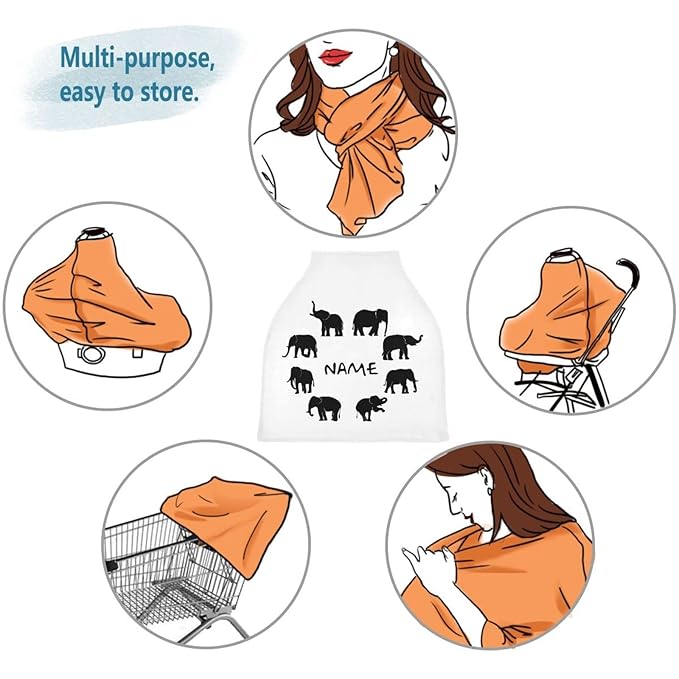 Multi-purpose, easy to store.

NAME