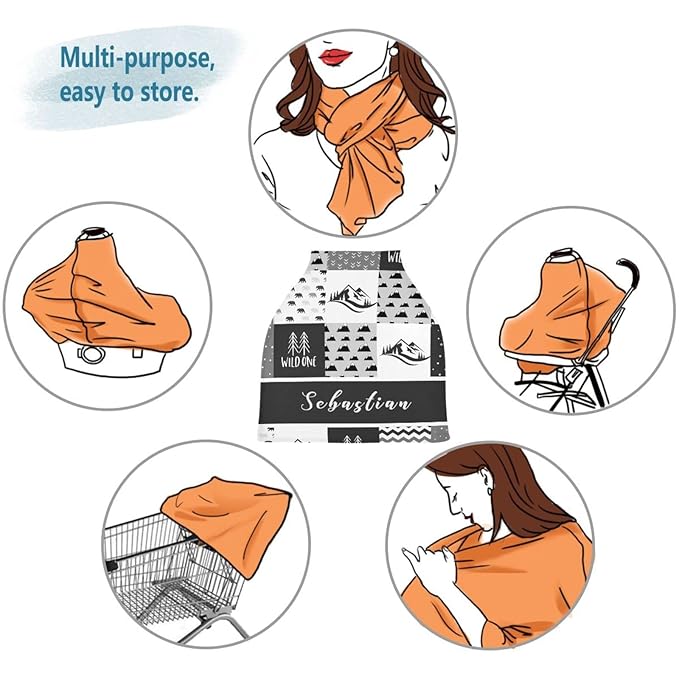 Multi-purpose,
easy to store.

WILD ONE

Sebastian