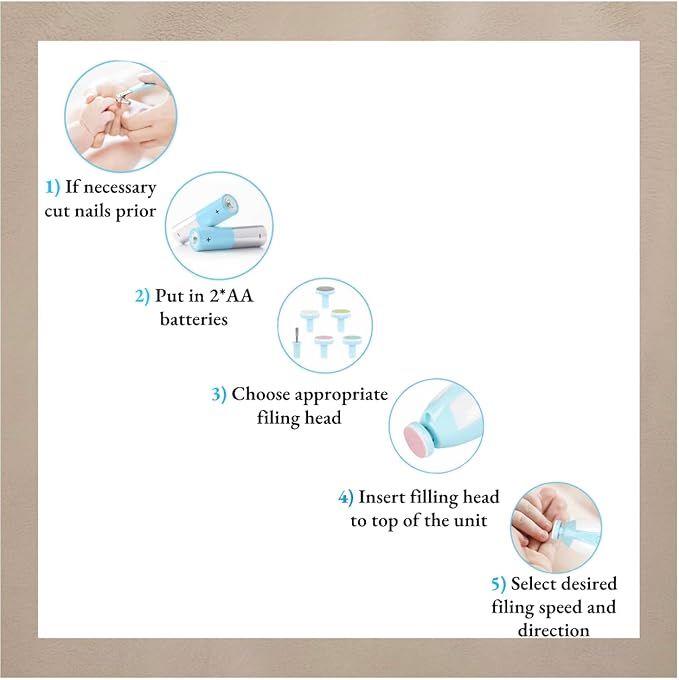 1) If necessary cut nails prior

2) Put in 2*AA batteries

3) Choose appropriate filing head

4) Insert filling head to top of the unit

5) Select desired filing speed and direction