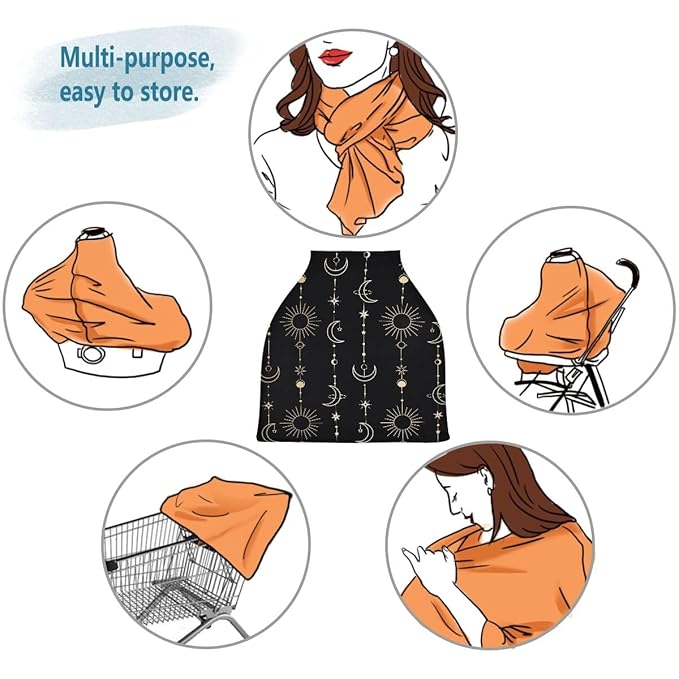 Multi-purpose,
easy to store.