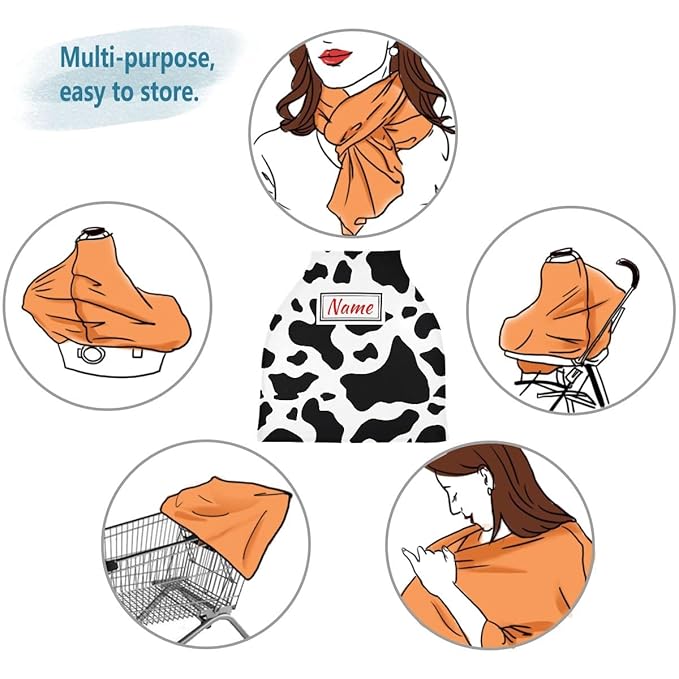 Multi-purpose,
easy to store.

Name