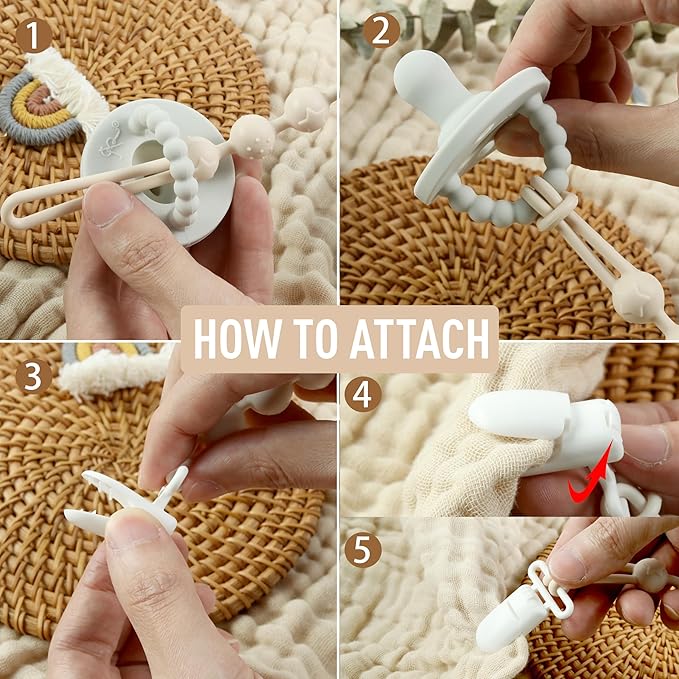 1

2

HOW TO ATTACH

3

4

5