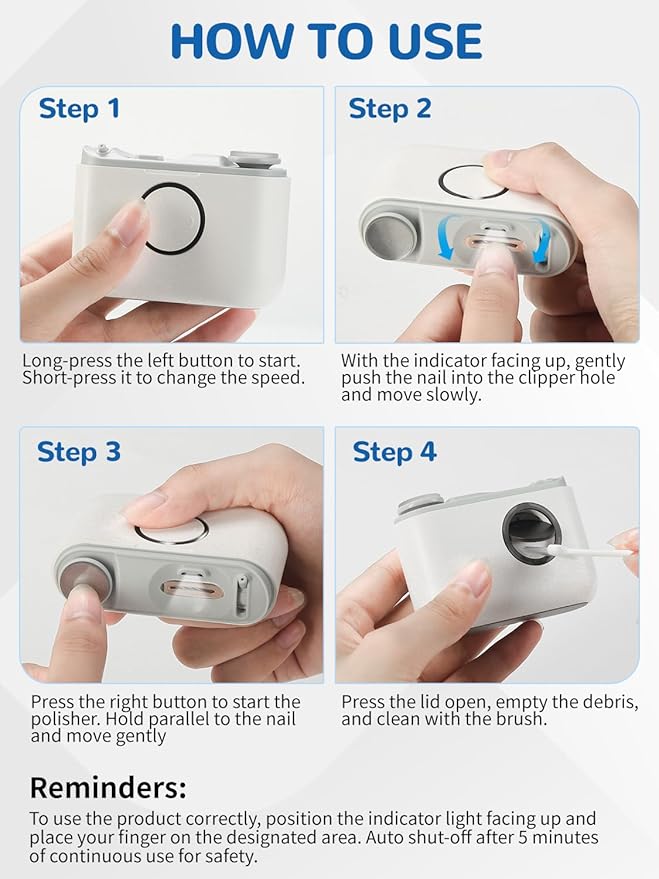 HOW TO USE

Step 1

Long-press the left button to start. Short-press it to change the speed.

Step 2

With the indicator facing up, gently push the nail into the clipper hole and move slowly.

Step 3

Press the right button to start the polisher. Hold parallel to the nail and move gently

Step 4

Press the lid open, empty the debris, and clean with the brush.

Reminders:

To use the product correctly, position the indicator light facing up and place your finger on the designated area. Auto shut-off after 5 minutes of continuous use for safety.