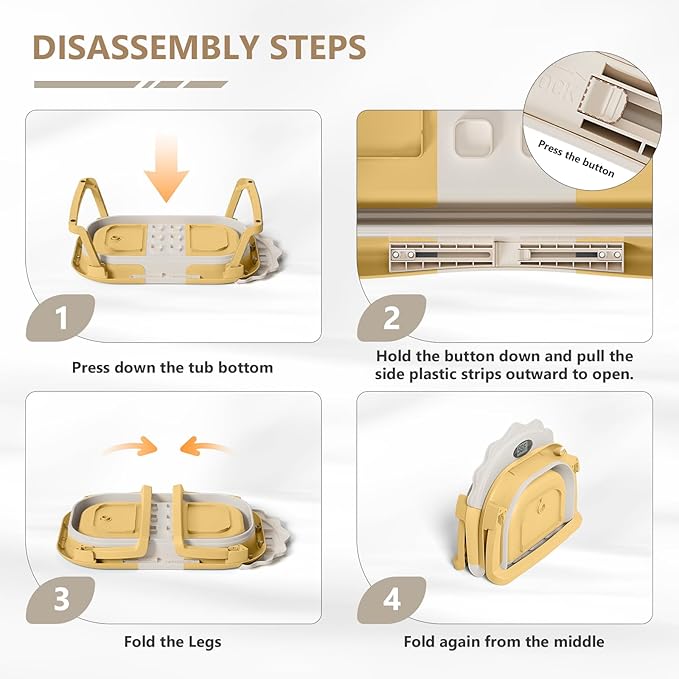 DISASSEMBLY STEPS

1

Press down the tub bottom

Press the button

2

Hold the button down and pull the side plastic strips outward to open.

3

Fold the Legs

4

Fold again from the middle