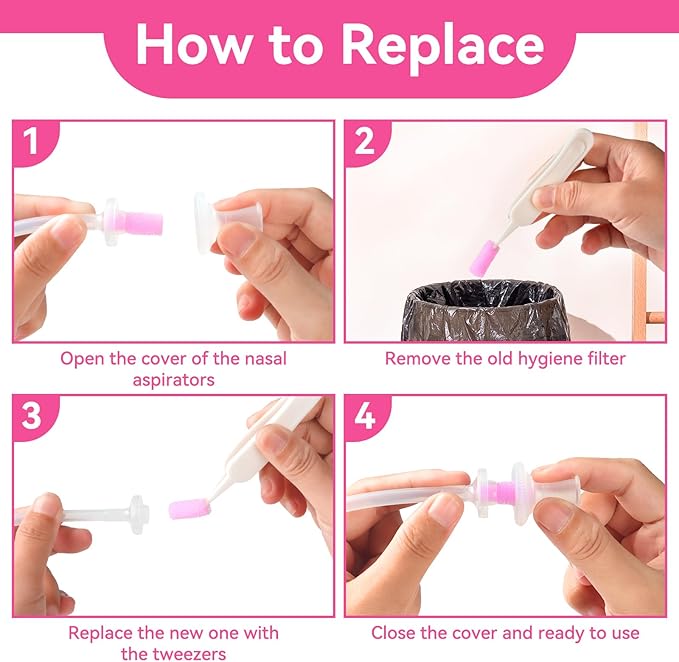 How to Replace

1

Open the cover of the nasal aspirators

2

Remove the old hygiene filter

3

Replace the new one with the tweezers

4

Close the cover and ready to use