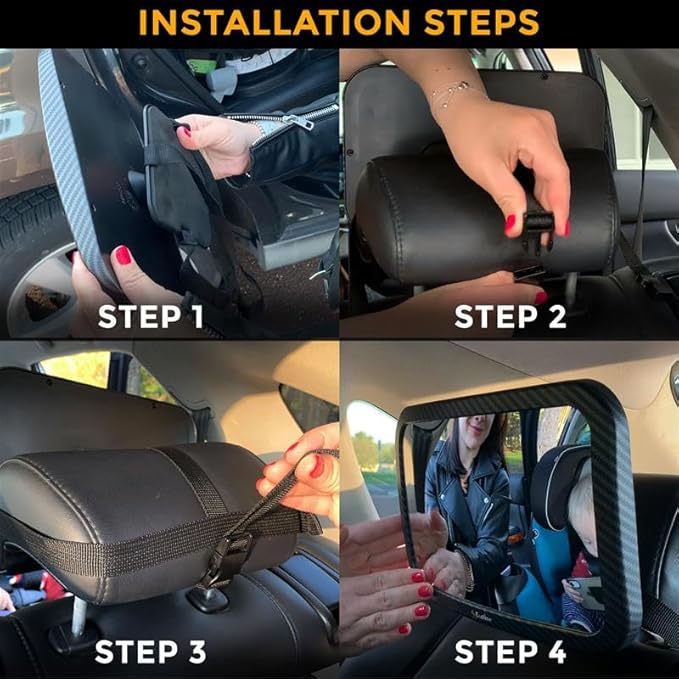 INSTALLATION STEPS

STEP 1

STEP 2

STEP 3

STEP 4